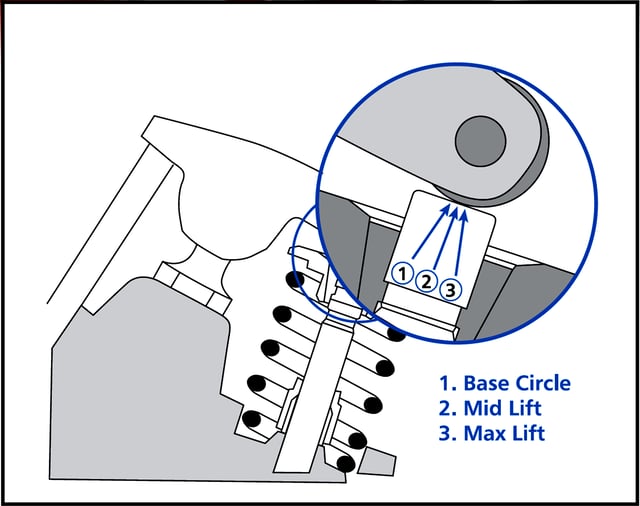 1
2
3

1. Base Circle
2. Mid Lift
3. Max Lift